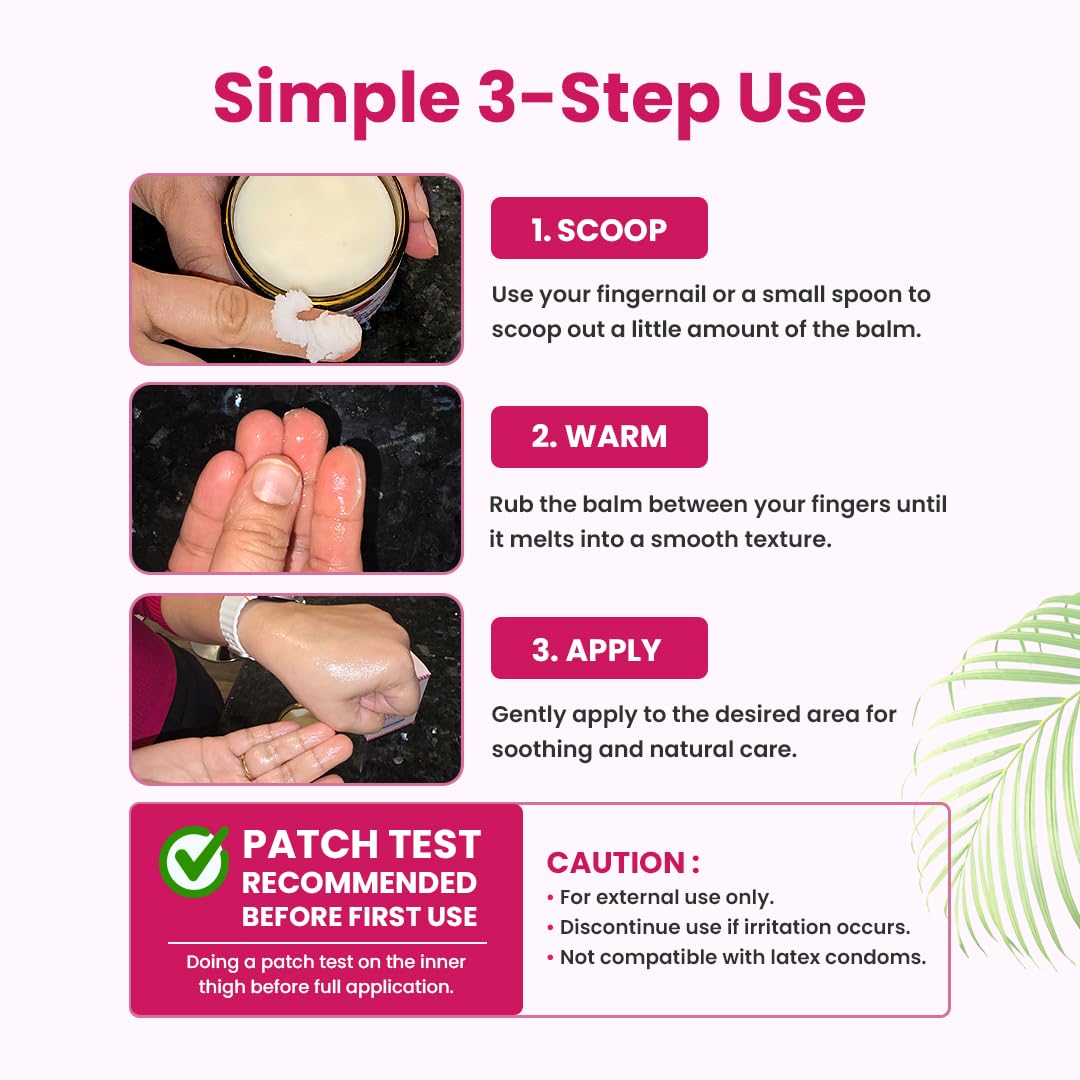 Simple 3-Step Use

1. SCOOP

Use your fingernail or a small spoon to scoop out a little amount of the balm.

2. WARM

Rub the balm between your fingers until it melts into a smooth texture.

3. APPLY

Gently apply to the desired area for soothing and natural care.

PATCH TEST RECOMMENDED BEFORE FIRST USE

Doing a patch test on the inner thigh before full application.

CAUTION :
• For external use only.
• Discontinue use if irritation occurs.
• Not compatible with latex condoms.