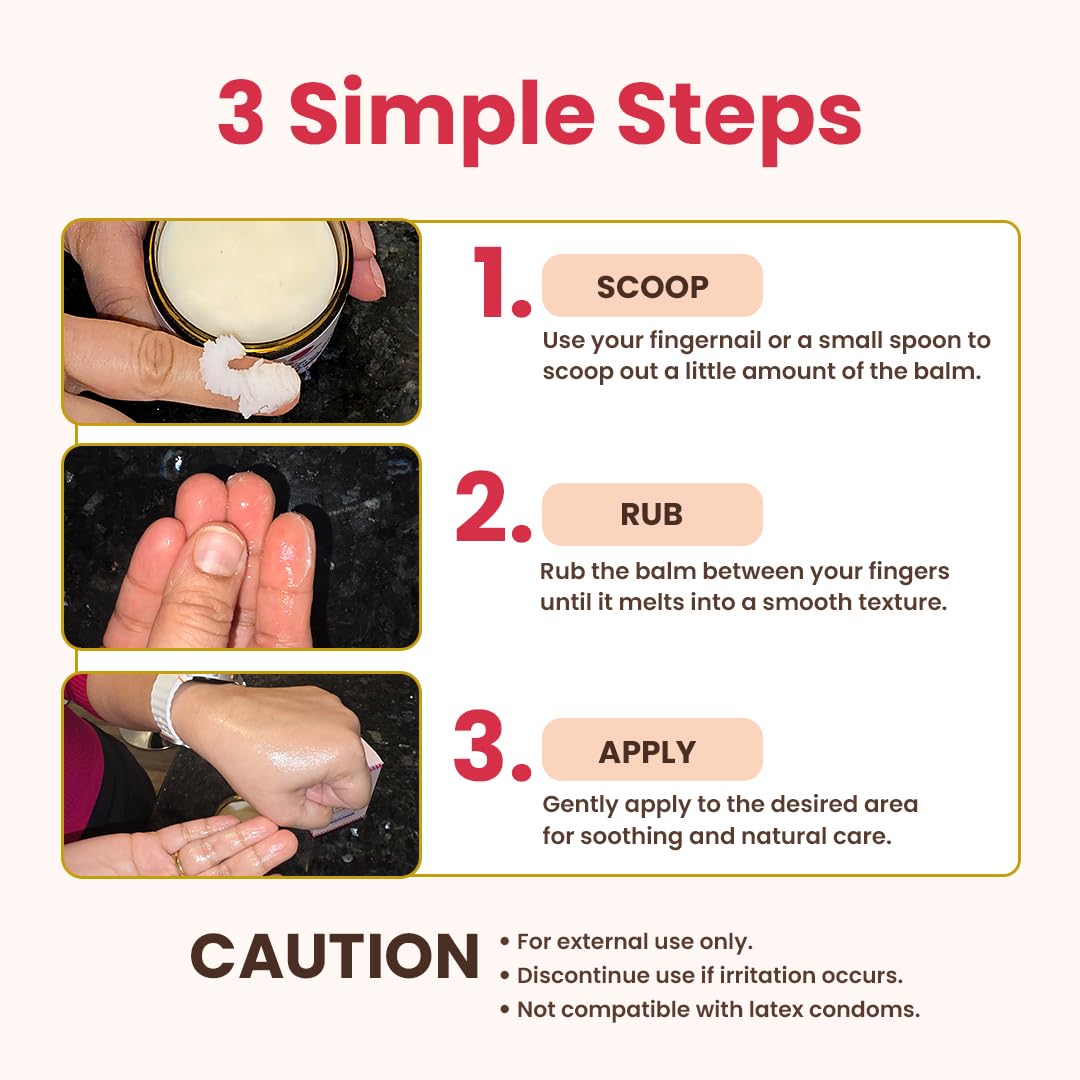 3 Simple Steps

1. SCOOP

Use your fingernail or a small spoon to scoop out a little amount of the balm.

2. RUB

Rub the balm between your fingers until it melts into a smooth texture.

3. APPLY

Gently apply to the desired area for soothing and natural care.

CAUTION

• For external use only.
• Discontinue use if irritation occurs.
• Not compatible with latex condoms.